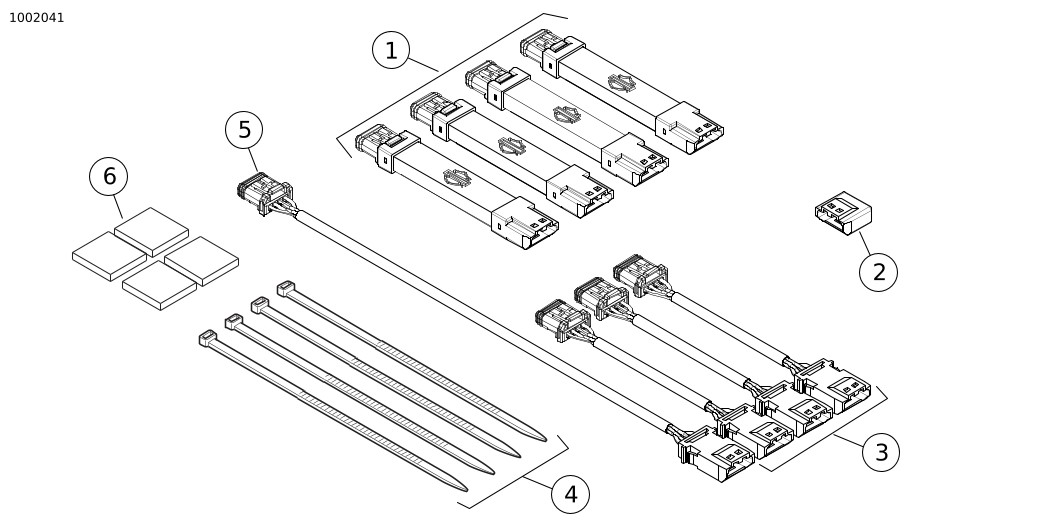 1002041

1

5

6

2

3

4