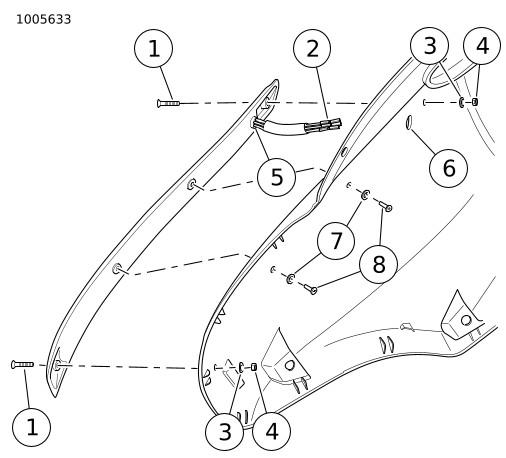 1005633

1

2

3

4

5

6

7

8

1

3

4