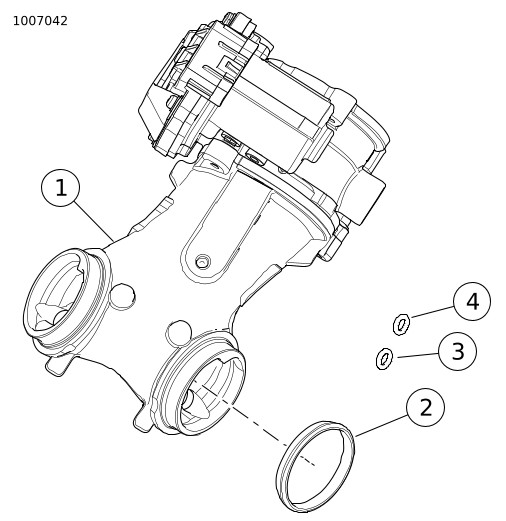 1007042

1

4

3

2