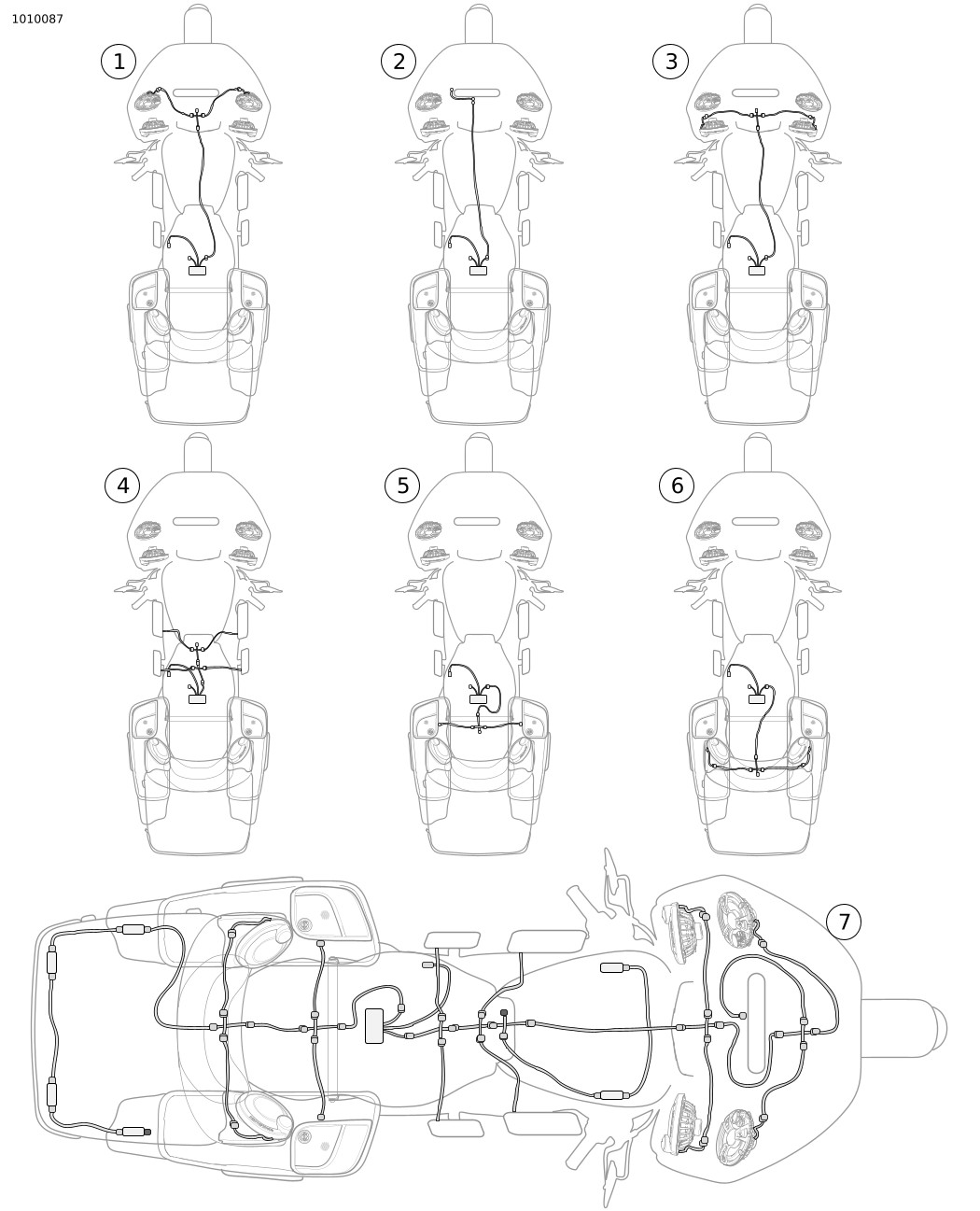 1010087

1

2

3

4

5

6

7