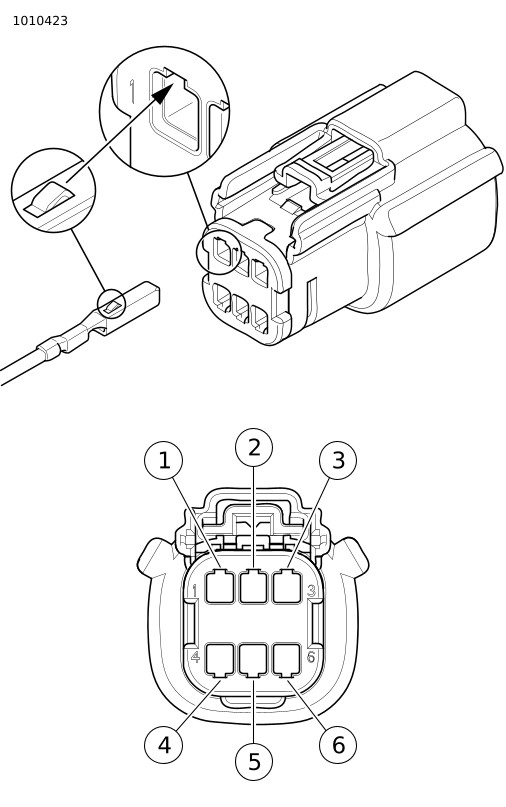 1010423

1

1
2
3
1
3
4
6
4
5
6