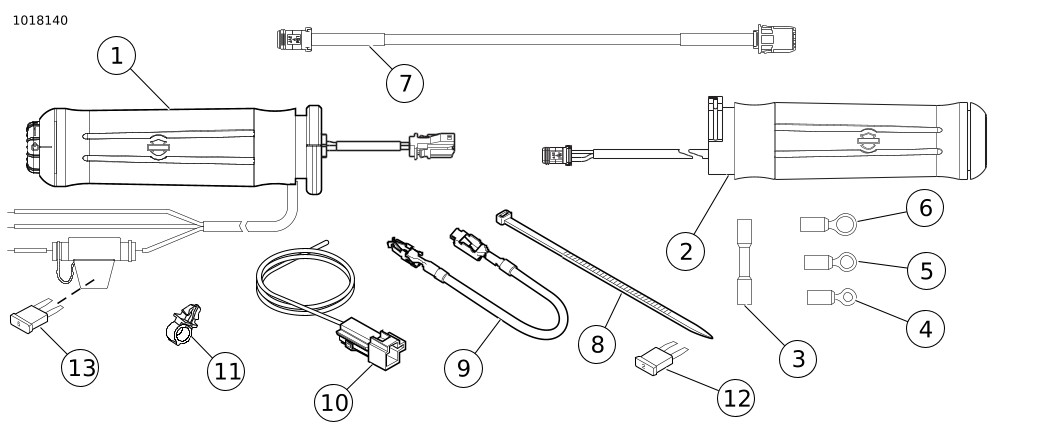 1018140

1
7
2
6
5
4
3
8
9
10
11
12
13