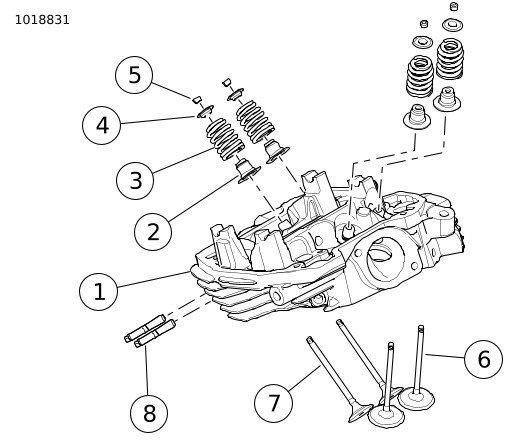 1018831

5

4

3

2

1

8

7

6