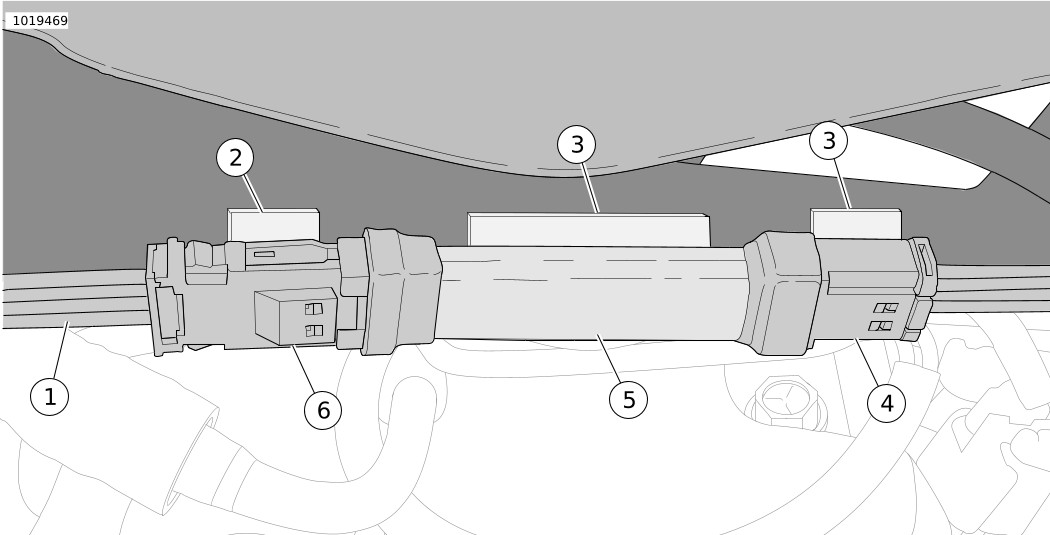 1019469

2

3

3

1

6

5

4