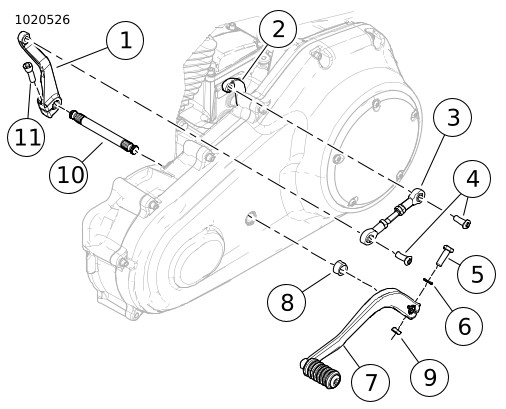 1020526

1

2

3

4

5

6

7

8

9

10

11