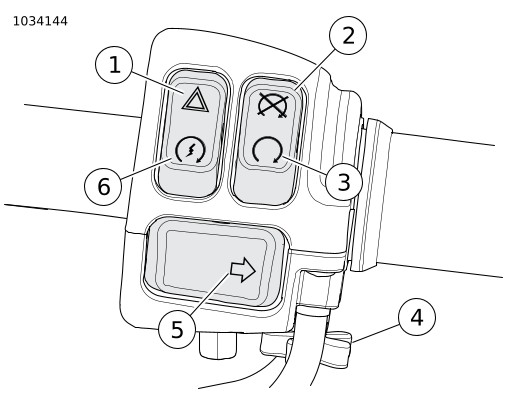 1034144

1

2

6

3

5

4