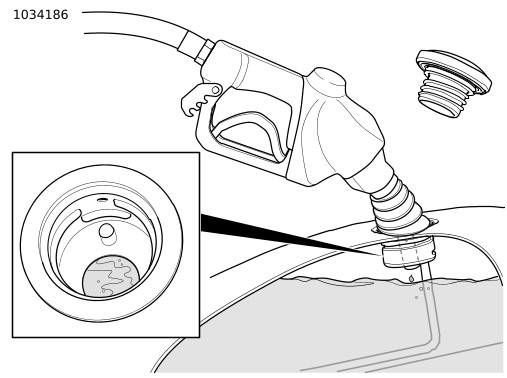 1034186