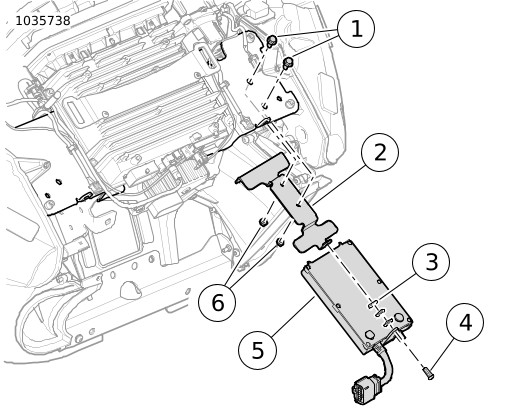 1035738

1

2

3

4

5

6