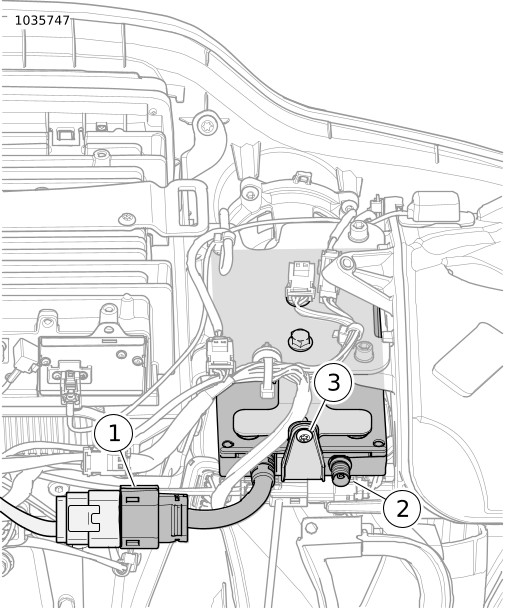 1035747

3

1

2