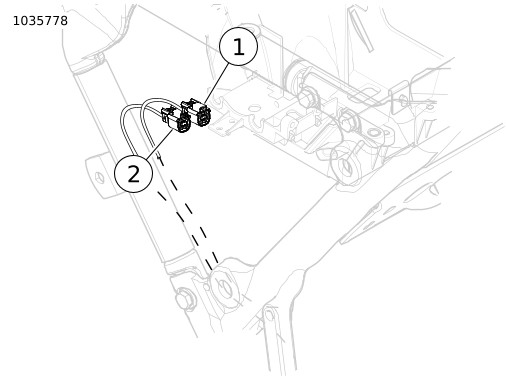 1035778

1

2