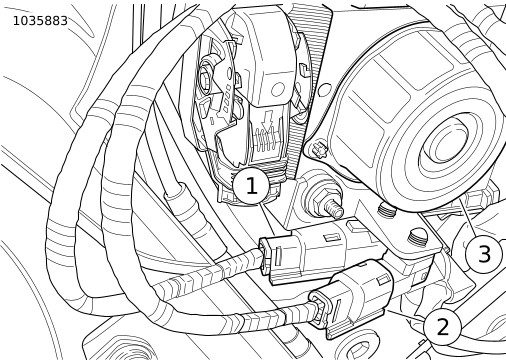 1035883

1

3

2