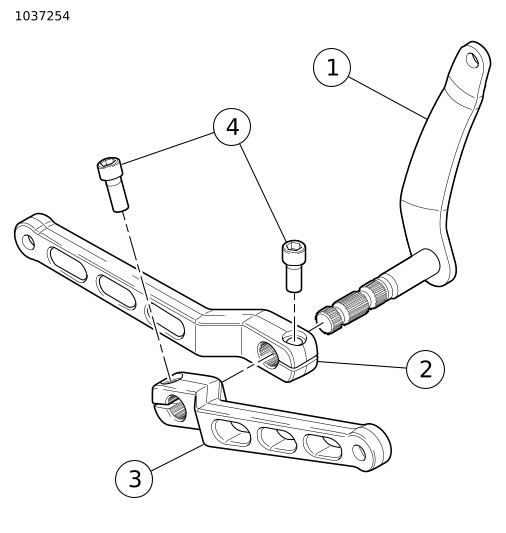 1037254

1

4

2

3