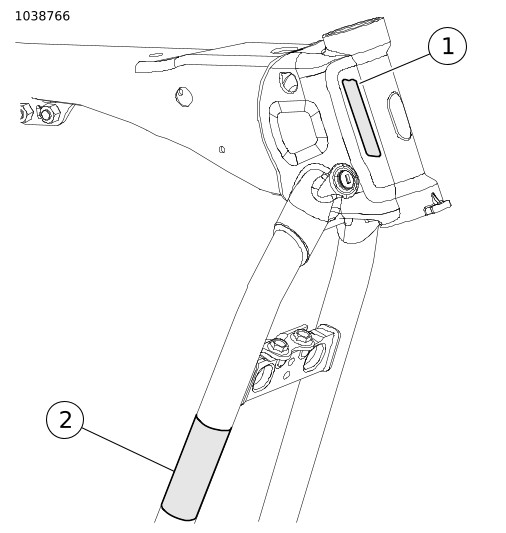 1038766

1

2