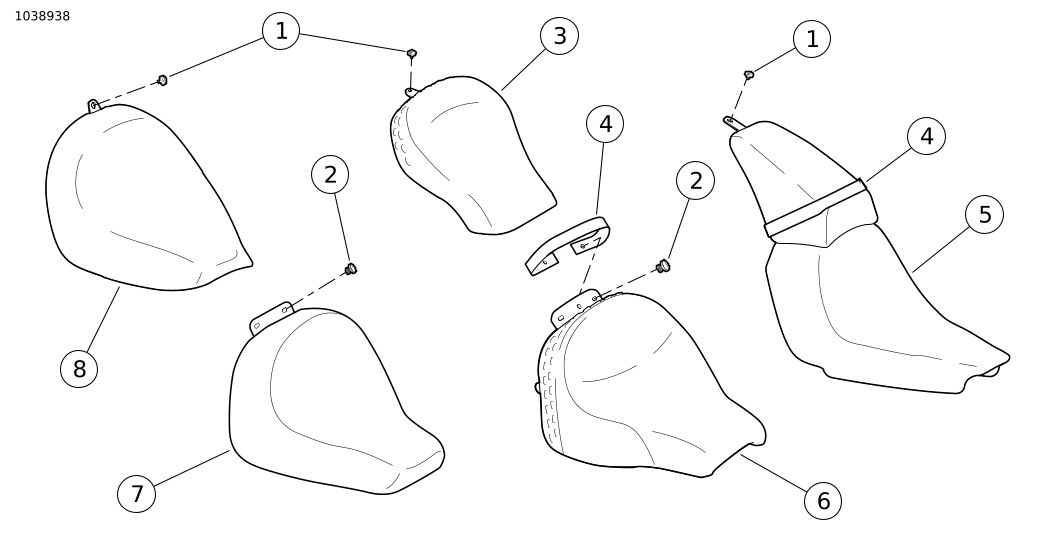 1038938

1
3
1
4
4
2
2
5
8
7
6