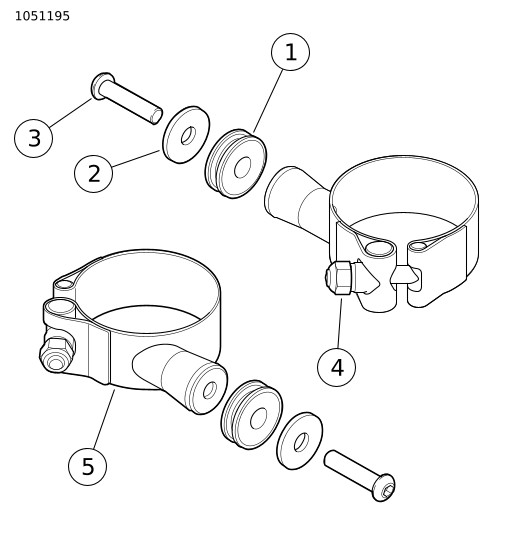 1051195

1

3

2

4

5