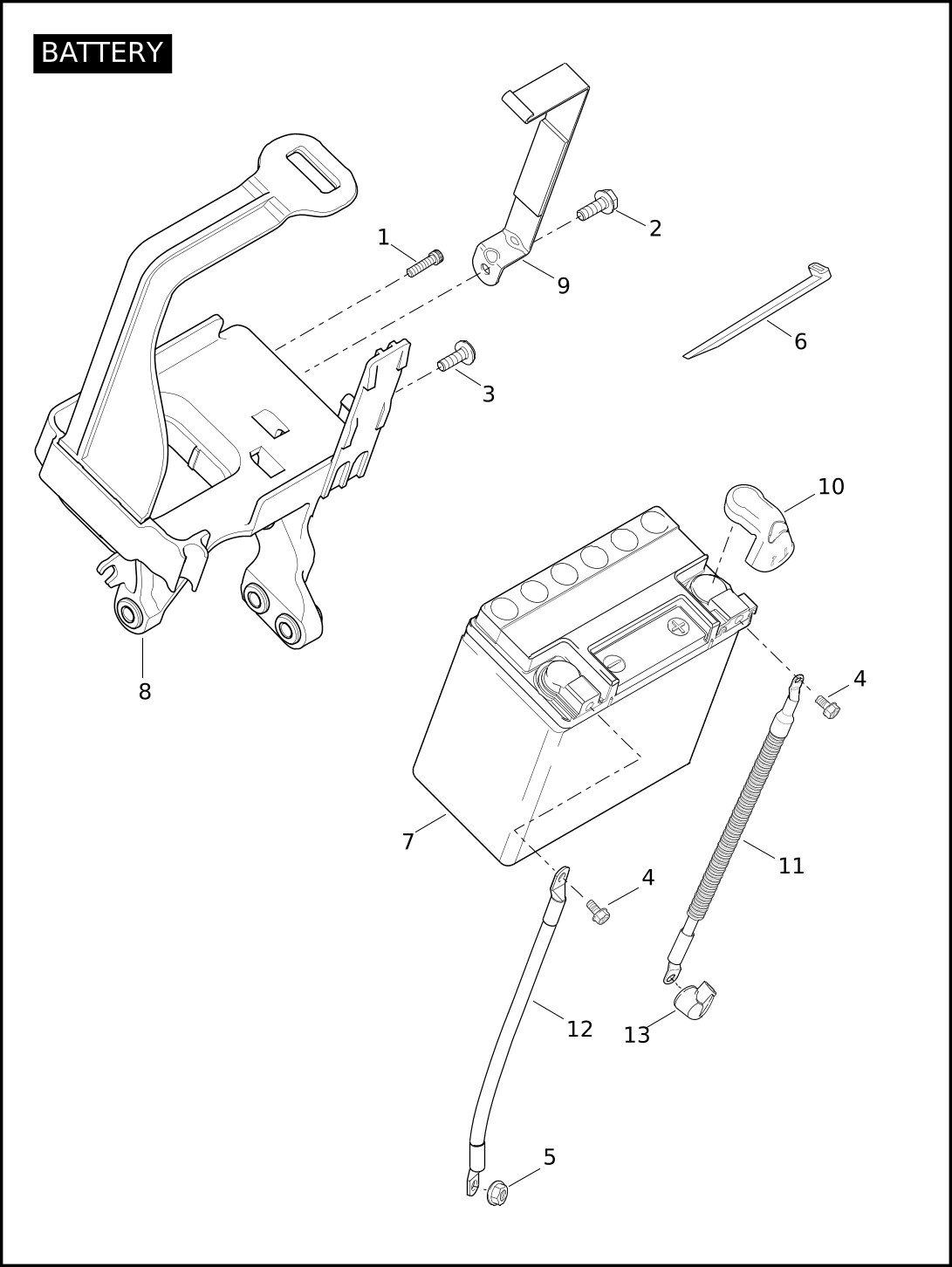 BATTERY

1
2
9
6
3
10
8
4
7
11
4
12
13
5