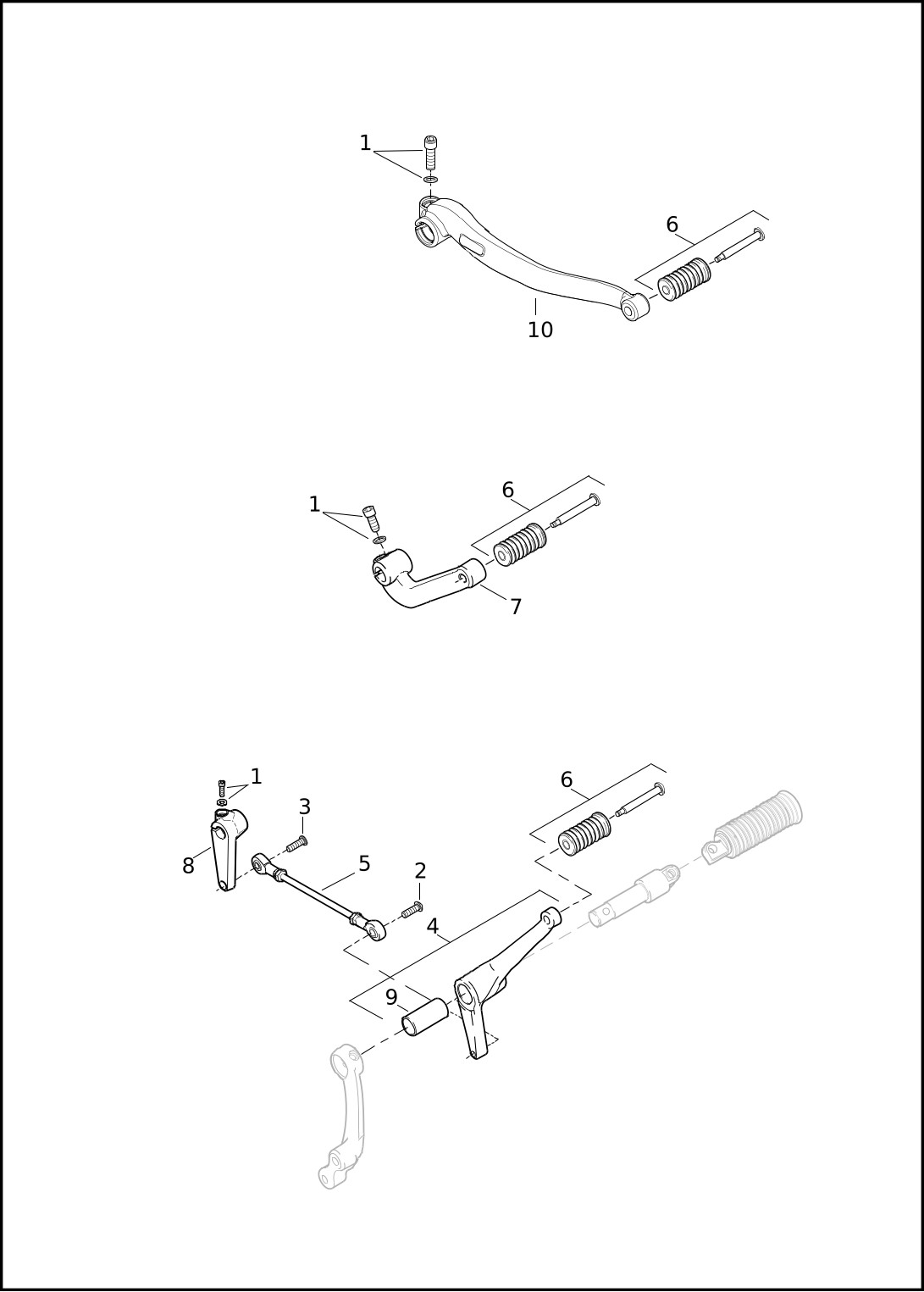 1
6
10
1
6
7
1
3
6
8
5
2
4
9