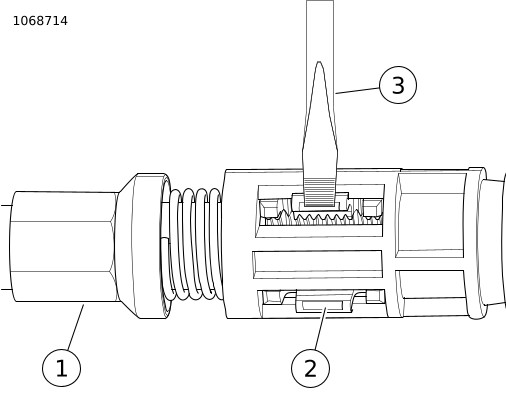 1068714

3

1

2