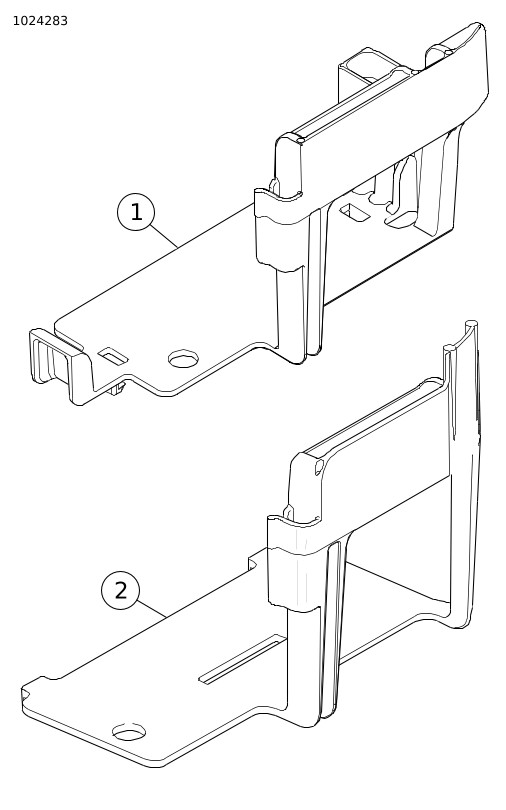 1024283

1

2