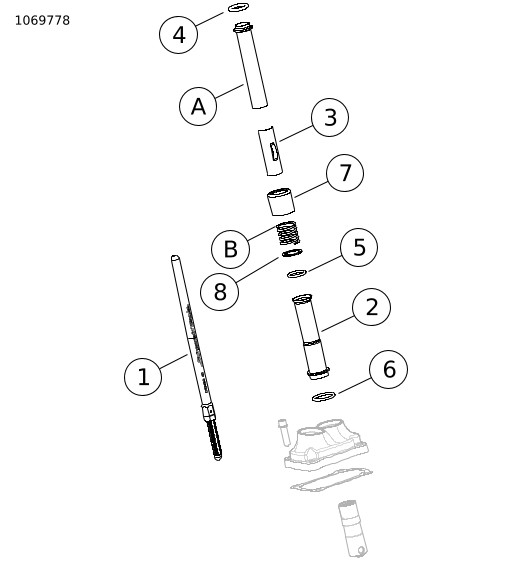 1069778

4

A

3

7

B

5

8

2

1

6