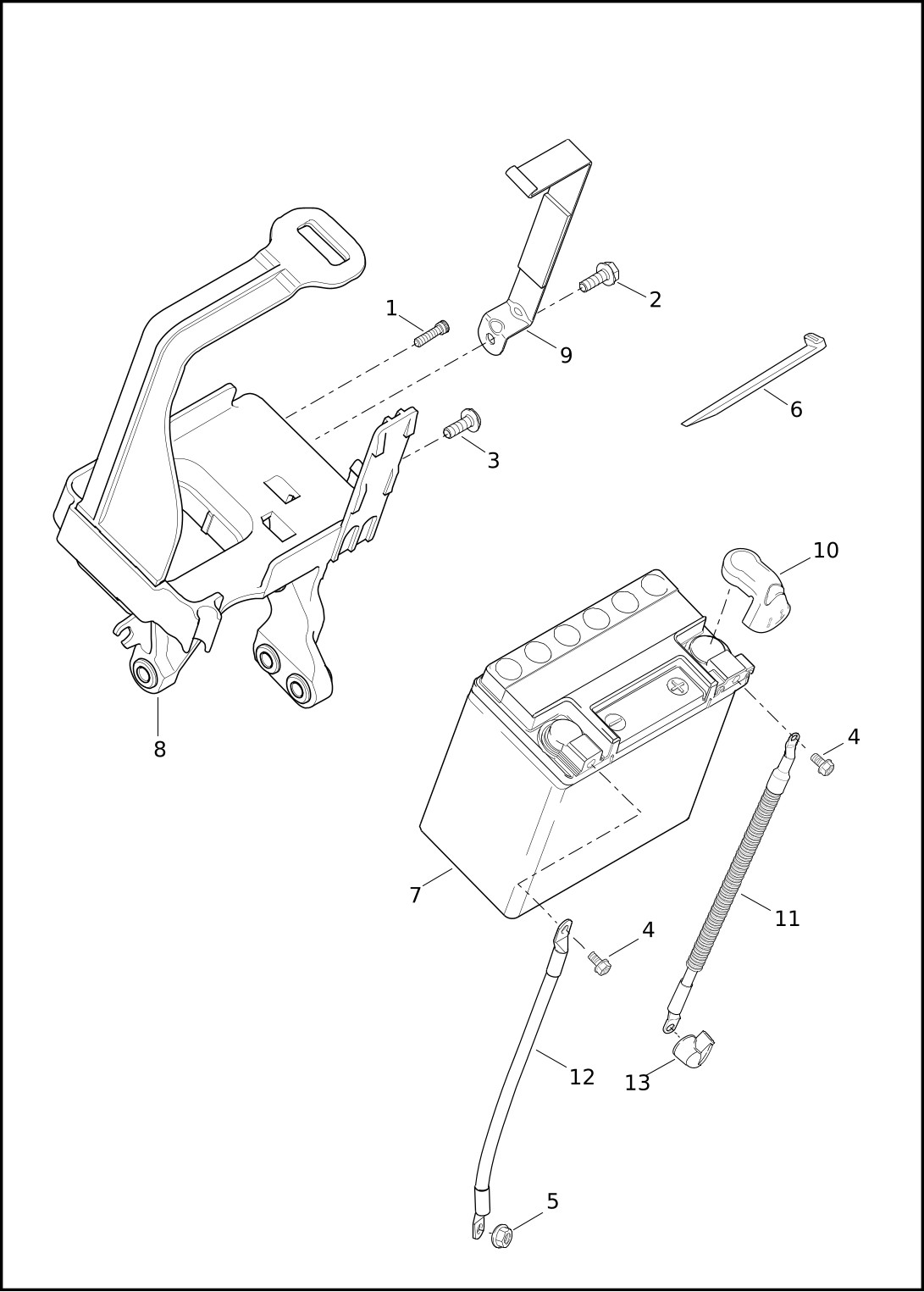 1
2
9
6
3
10
8
4
7
4
11
12
13
5