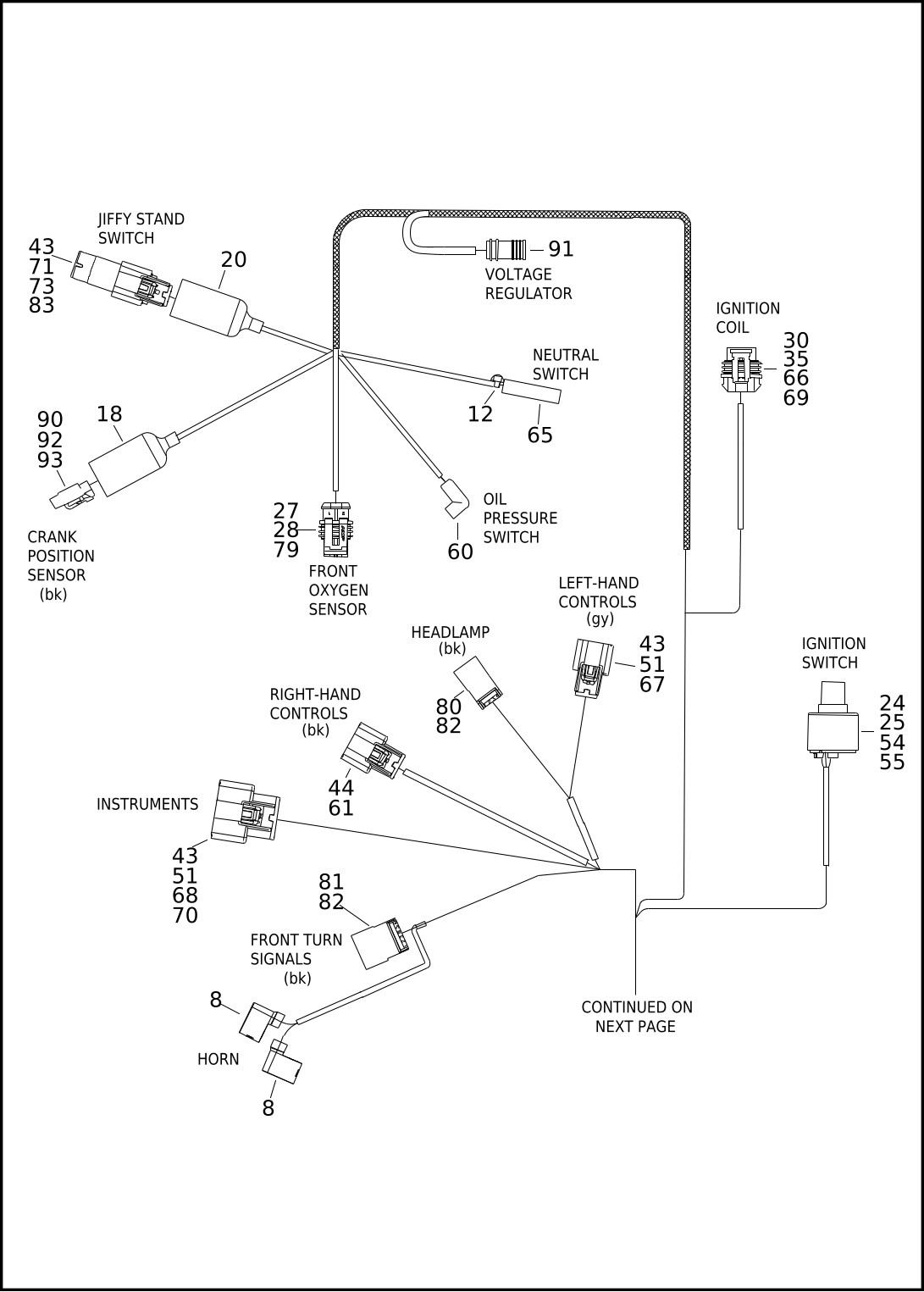 JIFFY STAND SWITCH

43
71
73
83

20

91

VOLTAGE REGULATOR

IGNITION COIL

30
35
66
69

NEUTRAL SWITCH

12

65

90
92
93

18

CRANK POSITION SENSOR (bk)

27
28
79

FRONT OXYGEN SENSOR

OIL PRESSURE SWITCH

60

LEFT-HAND CONTROLS (gy)

43
51
67

HEADLAMP (bk)

80
82

IGNITION SWITCH

24
25
54
55

RIGHT-HAND CONTROLS (bk)

44
61

INSTRUMENTS

43
51
68
70

81
82

FRONT TURN SIGNALS (bk)

8

HORN

8

CONTINUED ON NEXT PAGE