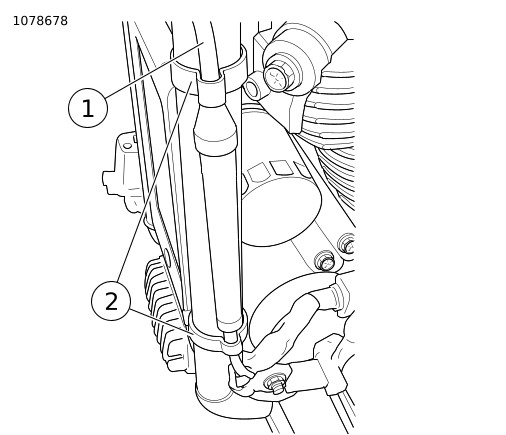 1078678

1

2