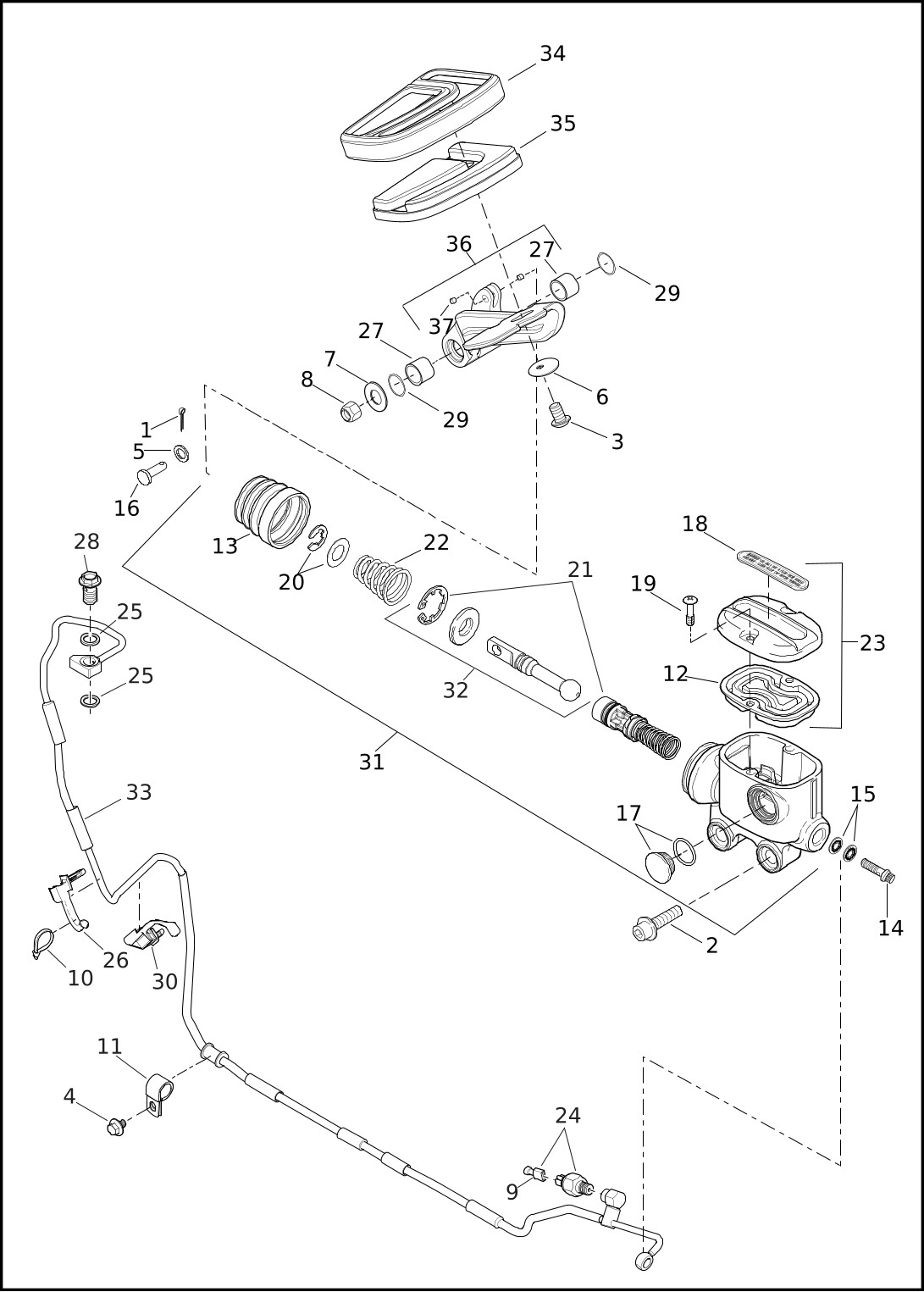 34
35
36
27
29
37
27
7
8
29
6
3
1
5
16
13
20
22
21
18
19
23
12
28
25
25
32
31
33
17
15
14
2
26
10
30
11
4
24
9