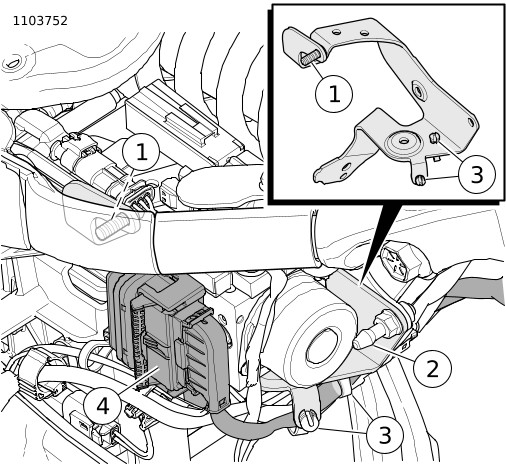 1103752

1

3

1

2

4

3