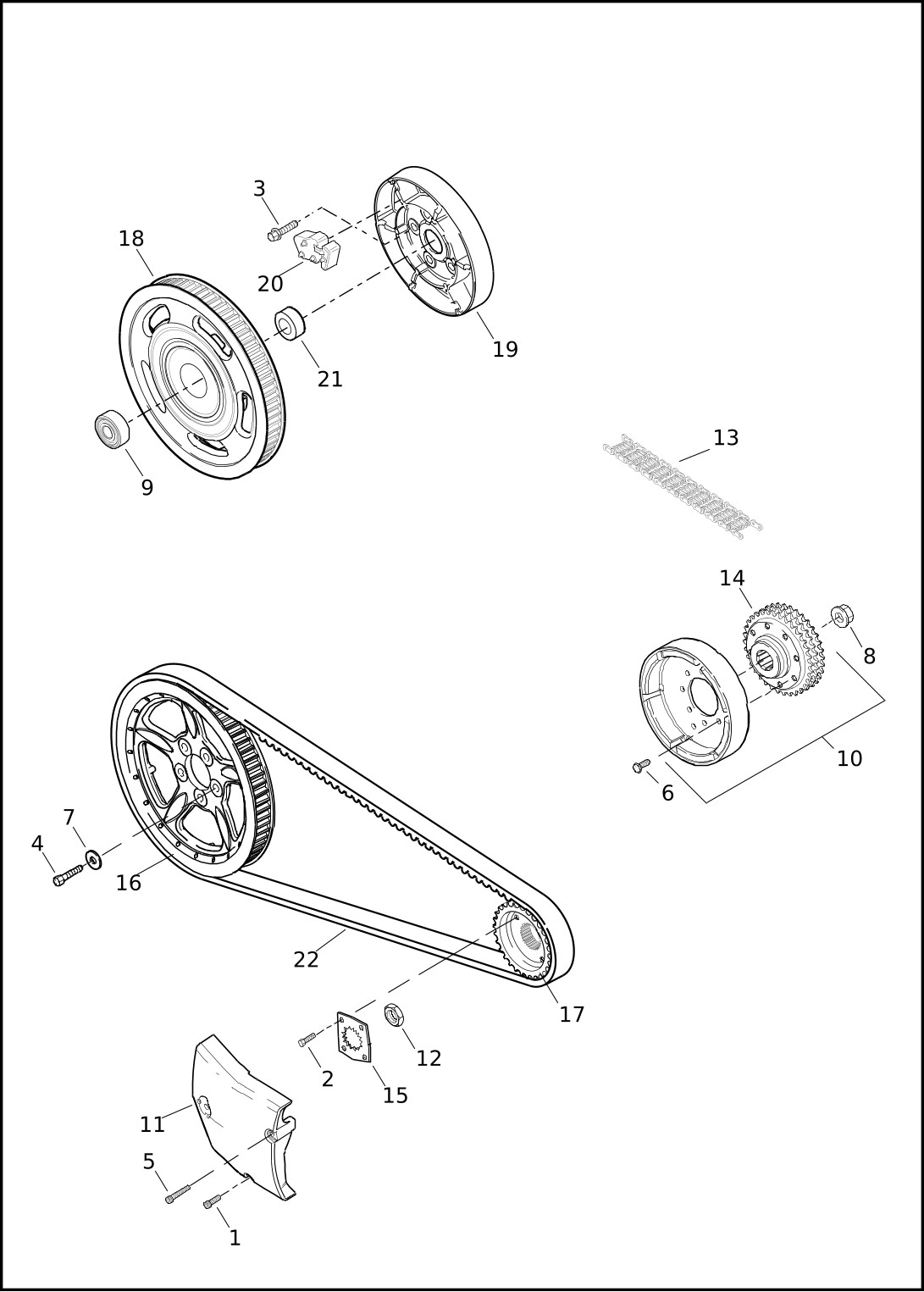 3
18
20
19
21
9
13
14
8
10
6
7
4
16
22
17
12
2
15
11
5
1