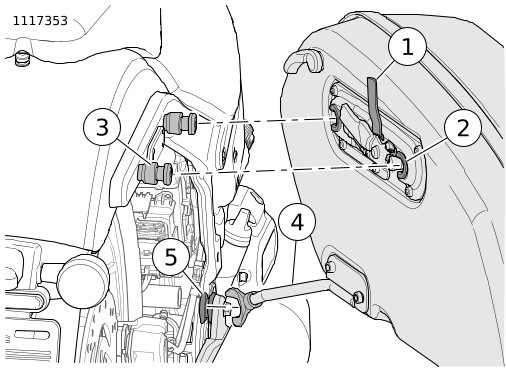 1117353

1

2

3

4

5