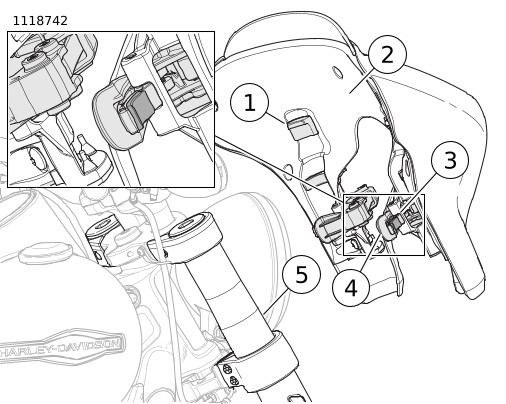 1118742

1
2
3
4
5

HARLEY-DAVIDSON