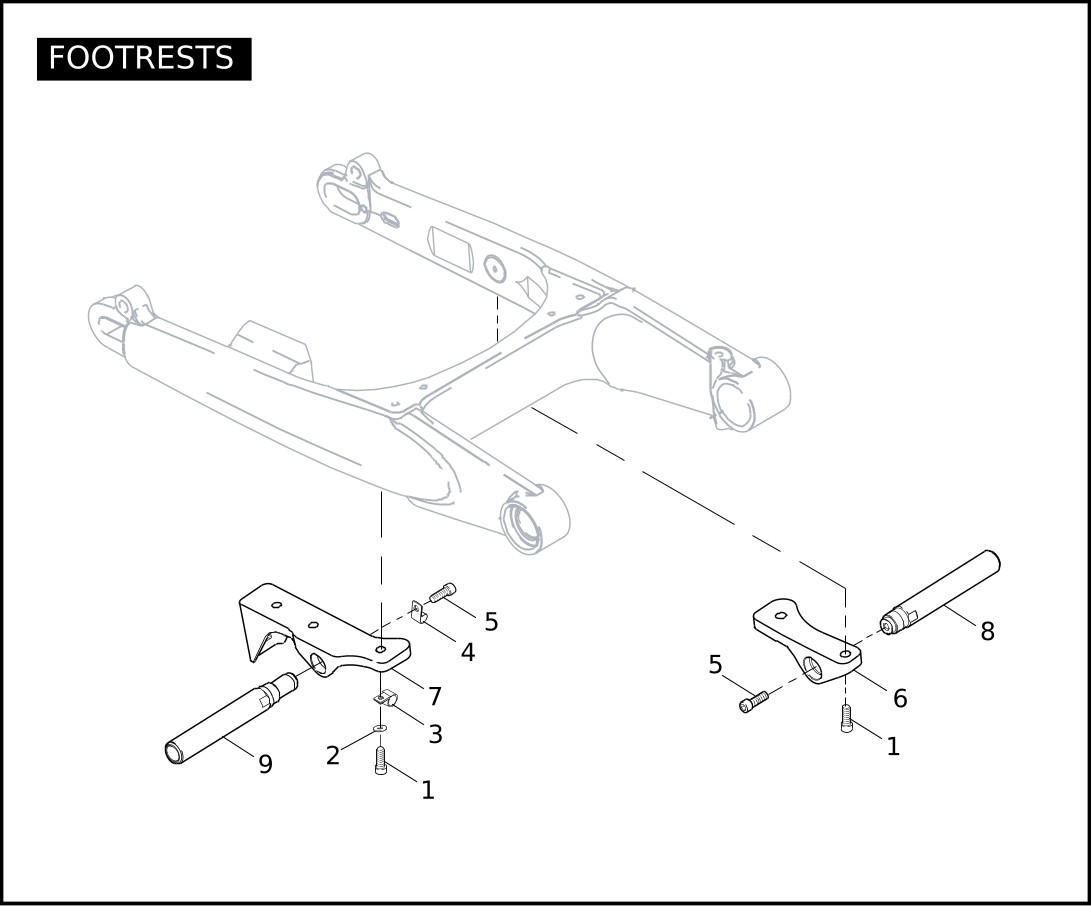 FOOTRESTS

5
4
7
3
2
1
9
8
5
6
1