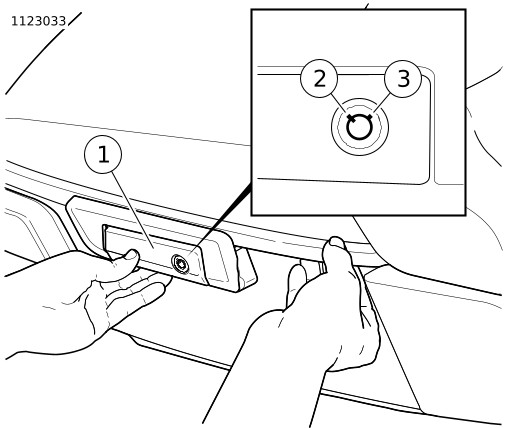 1123033

2

3

1