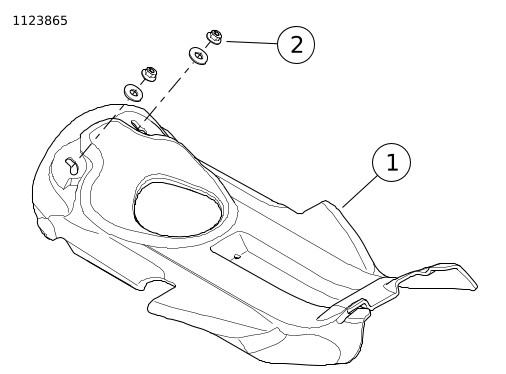 1123865

2

1