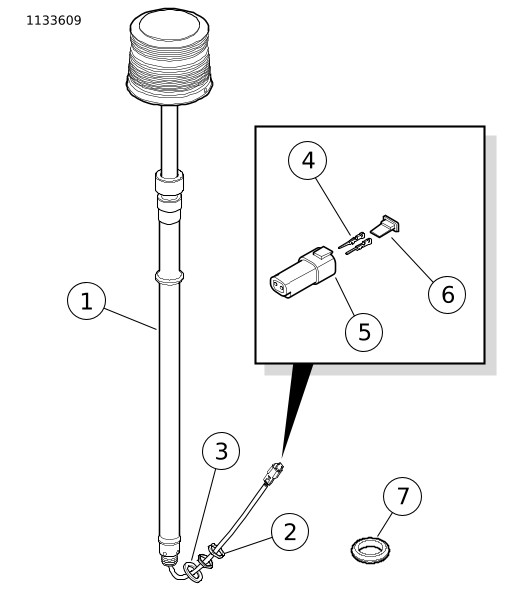 1133609

4

6

5

1

3

2

7