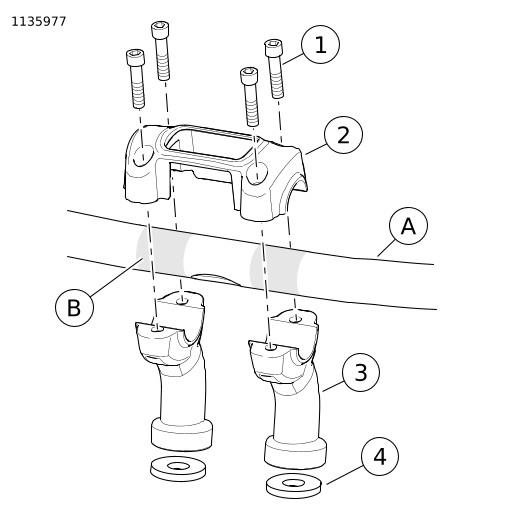 1135977

1

2

A

B

3

4