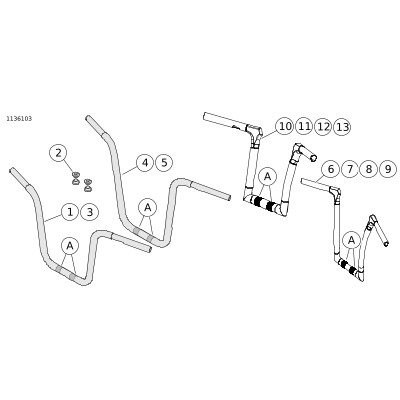 1136103

2

4 5

1 3

A

A

10 11 12 13

A

6 7 8 9

A