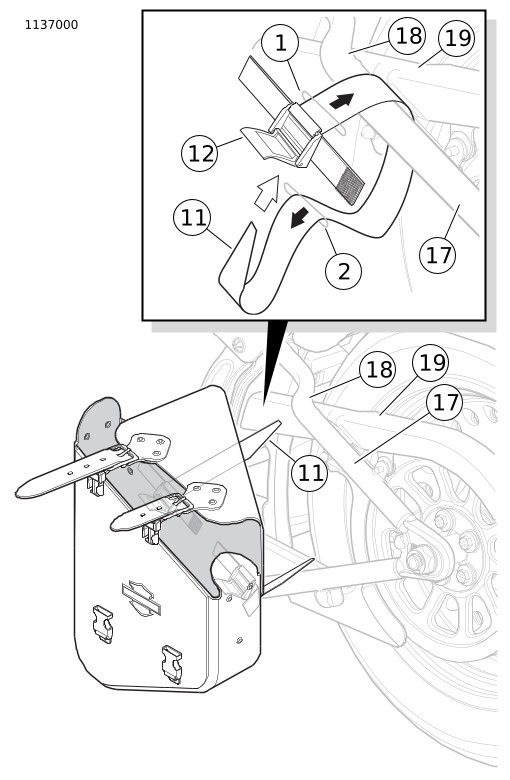 1137000

1
18
19
12
11
2
17

18
19
17
11