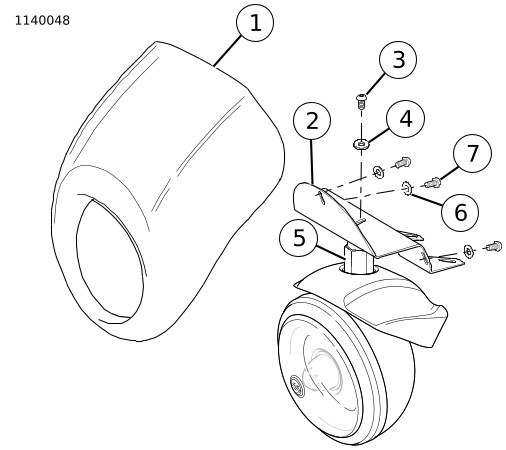 1140048

1

3

2

4

7

6

5