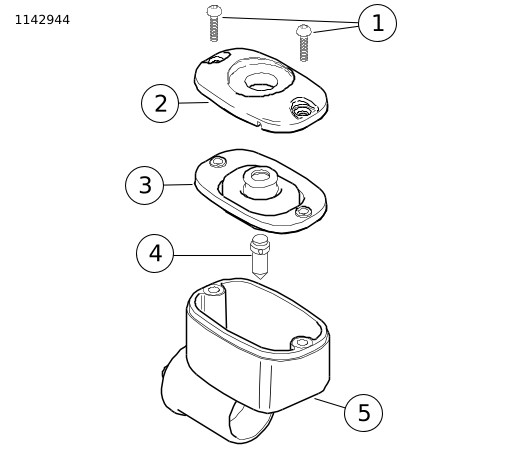 1142944

1

2

3

4

5