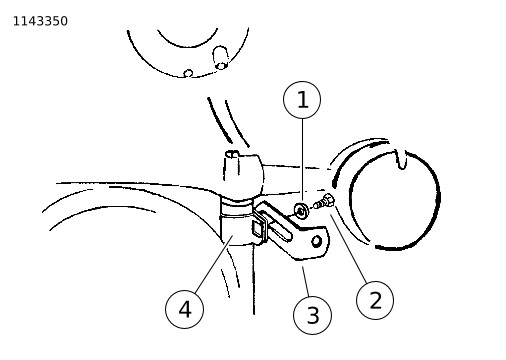 1143350

1

2

3

4