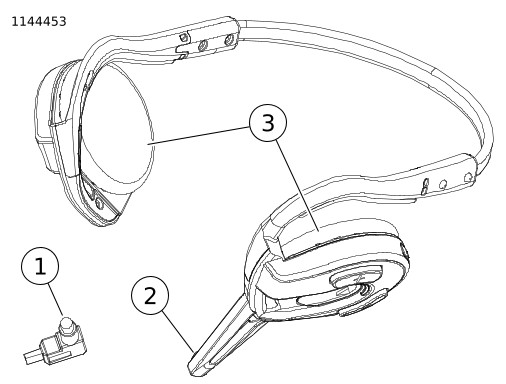 1144453

3

1

2