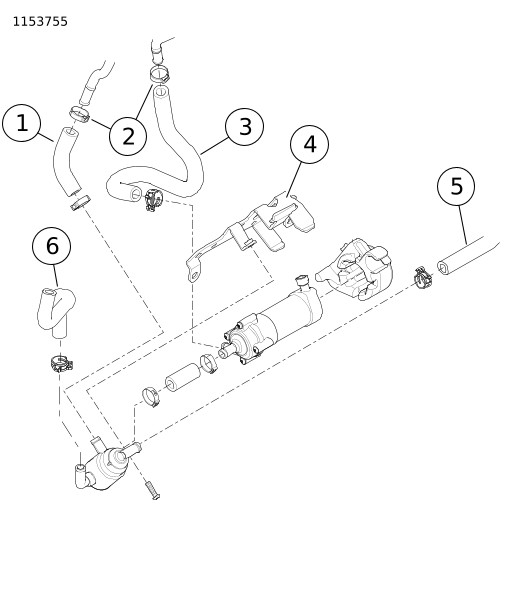 1153755

1
2
3
4
5
6