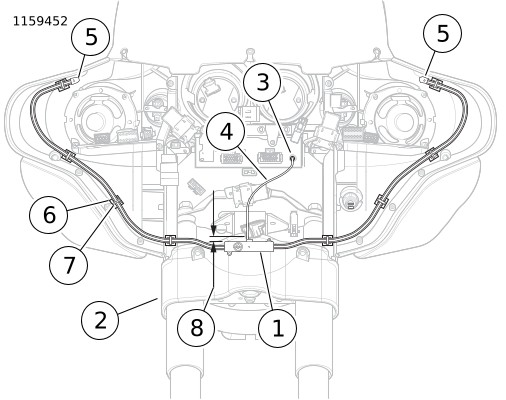 1159452

5

5

3

4

6

7

2

8

1