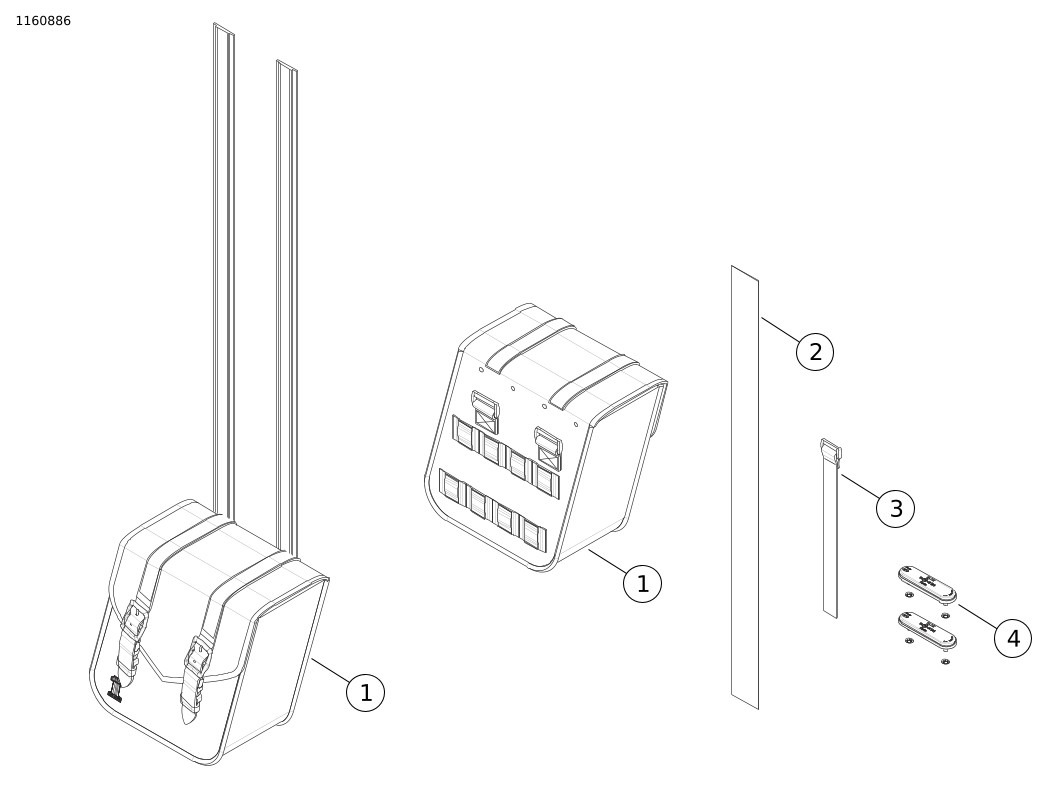 1160886

1

1

2

3

4