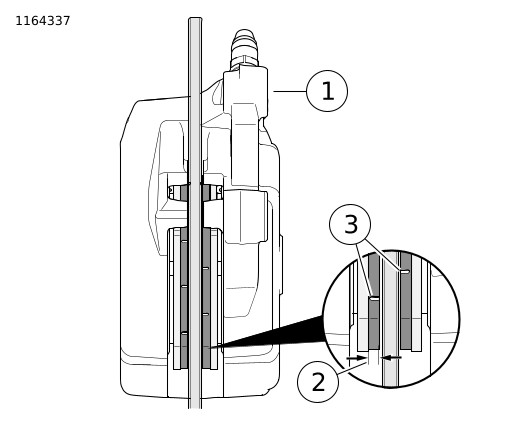 1164337

1

3

2