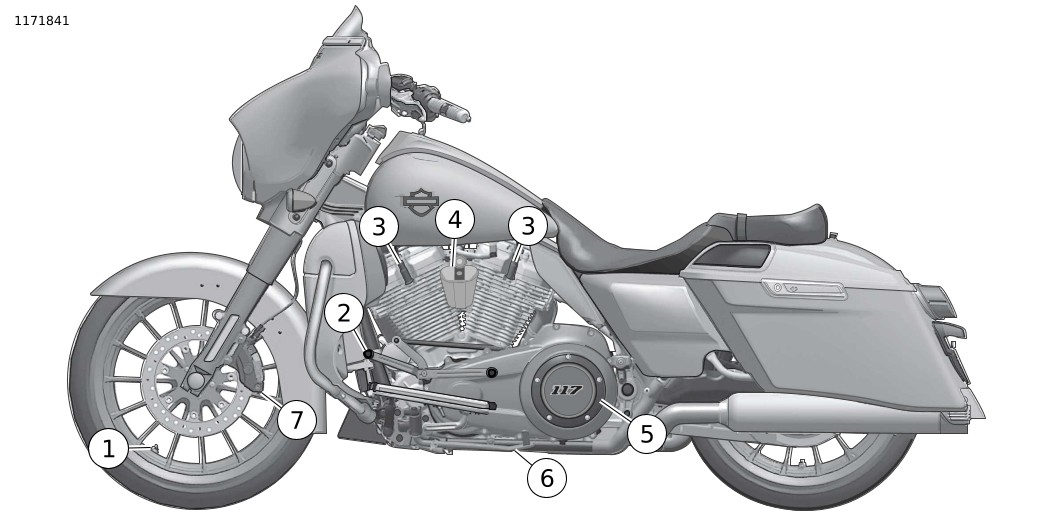 1171841

3
4
3
2
117
7
5
1
6