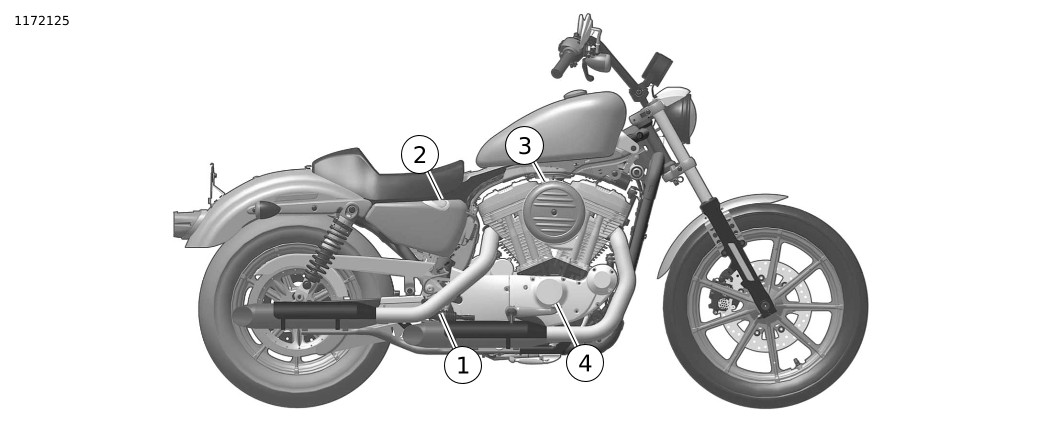 1172125

2
3
1
4