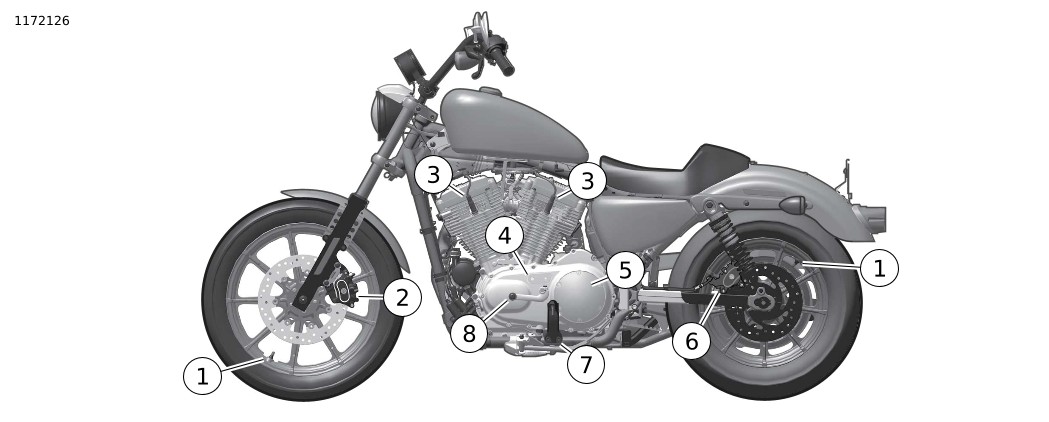 1172126

3
3
4
5
1
2
8
7
6
1